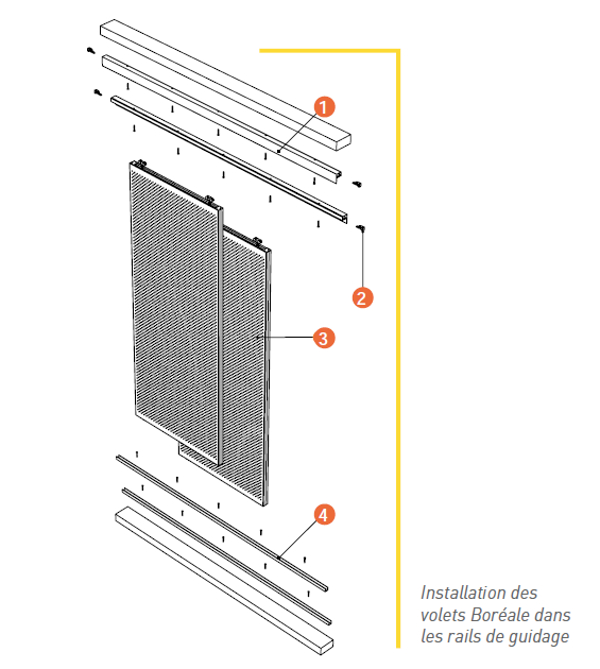 1
2
3
4
Installation des volets Boréale dans les rails de guidage